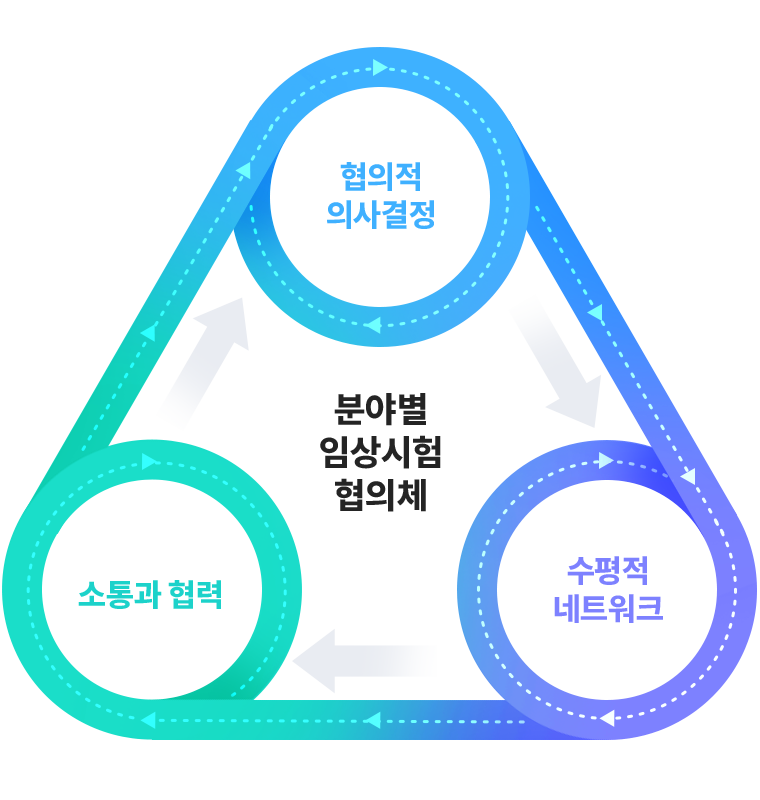 협의적
의사결정

분야별
임상시험
협의체

소통과 협력

수평적
네트워크